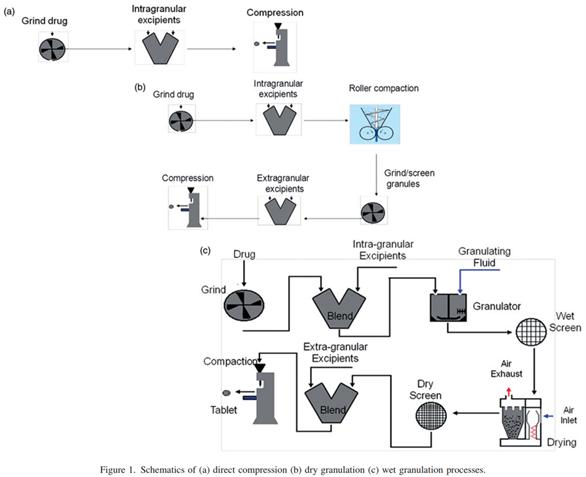 (a)

Grind drug

Intragranular excipients

Compression

(b)

Grind drug

Intragranular excipients

Roller compaction

Grind/screen granules

Extragranular excipients

Compression

(c)

Drug

Grind

Intra-granular Excipients

Blend

Granulating Fluid

Granulator

Wet Screen

Air Exhaust

Air Inlet

Drying

Dry Screen

Extra-granular Excipients

Blend

Compaction

Tablet

Figure 1. Schematics of (a) direct compression (b) dry granulation (c) wet granulation processes.